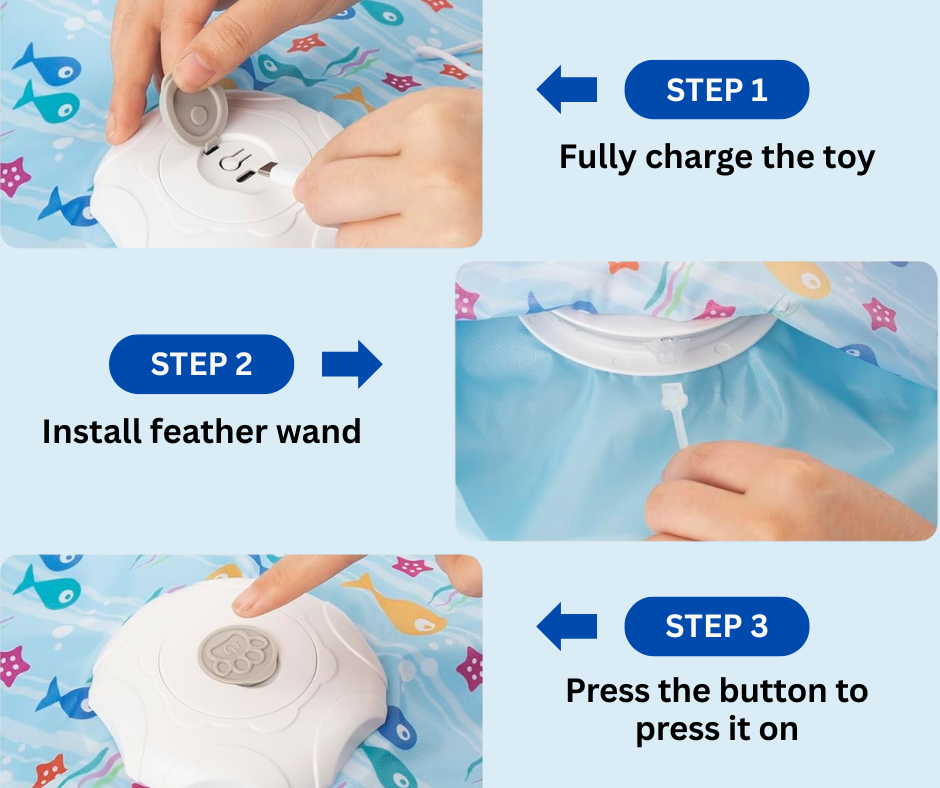 STEP 1
Fully charge the toy

STEP 2
Install feather wand

STEP 3
Press the button to press it on