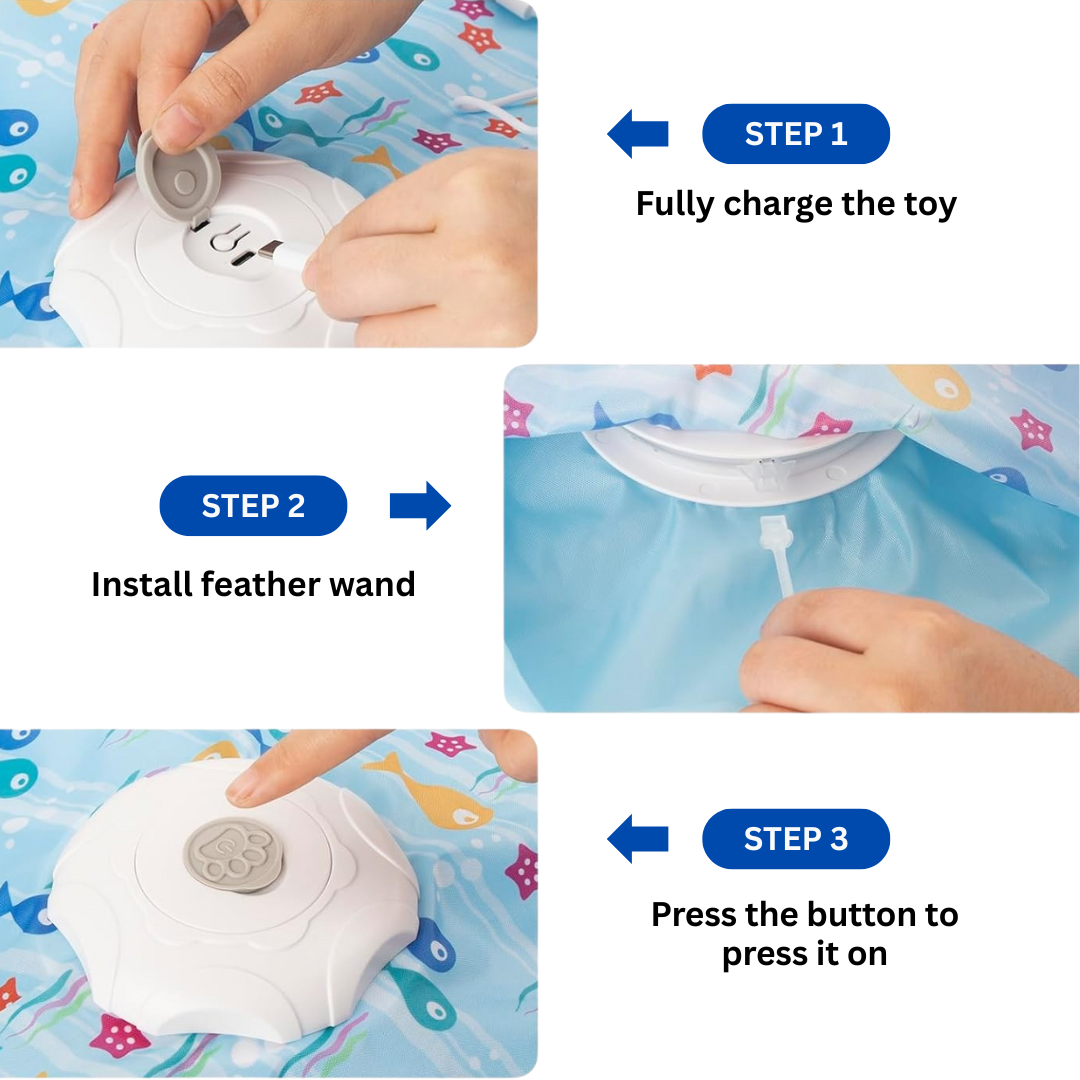 STEP 1

Fully charge the toy

STEP 2

Install feather wand

STEP 3

Press the button to press it on